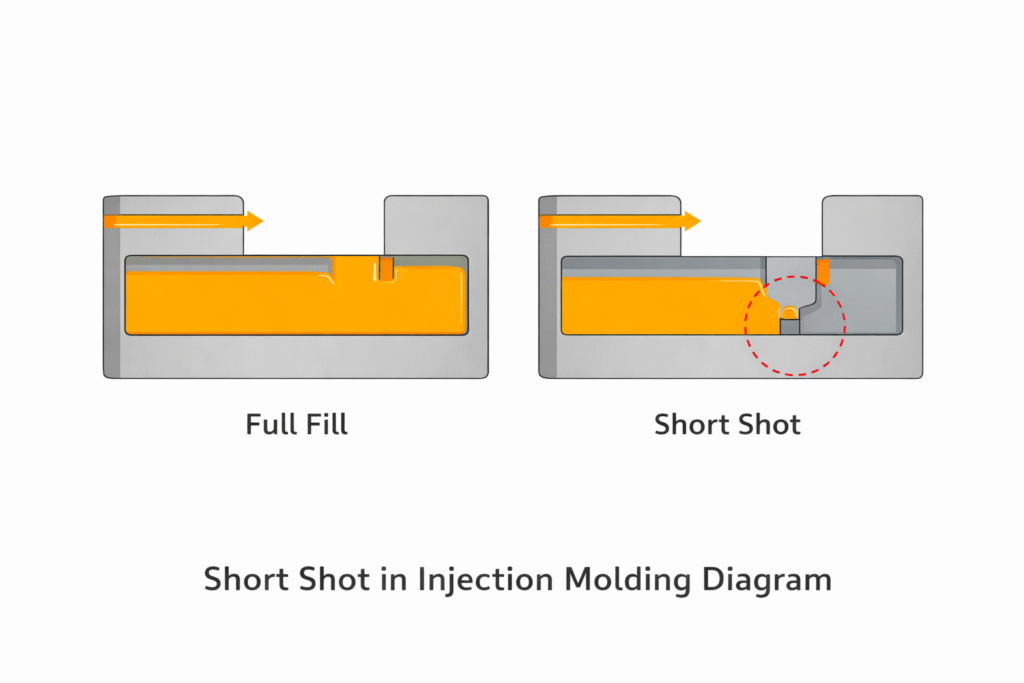 Full Fill

Short Shot

Short Shot in Injection Molding Diagram